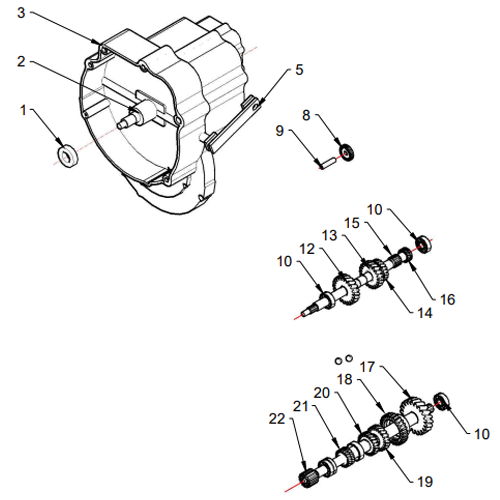 3
2
1
5
8
9
10
15
13
12
10
16
14
17
18
20
21
22
10
19